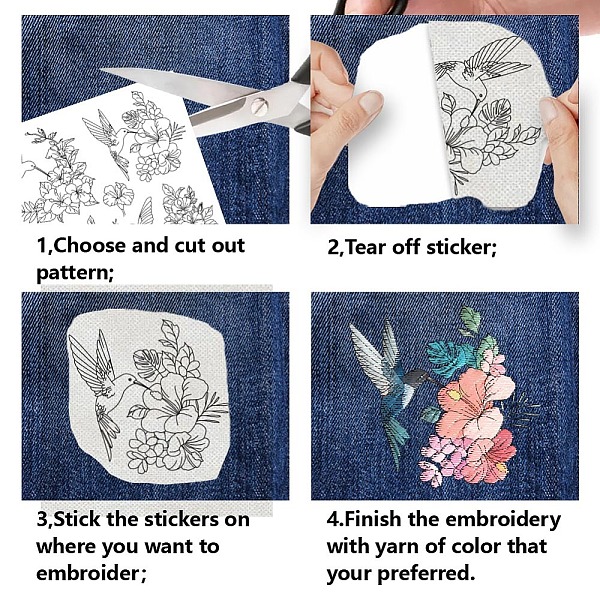 1,Choose and cut out pattern;

2,Tear off sticker;

3,Stick the stickers on where you want to embroider;

4.Finish the embroidery with yarn of color that your preferred.