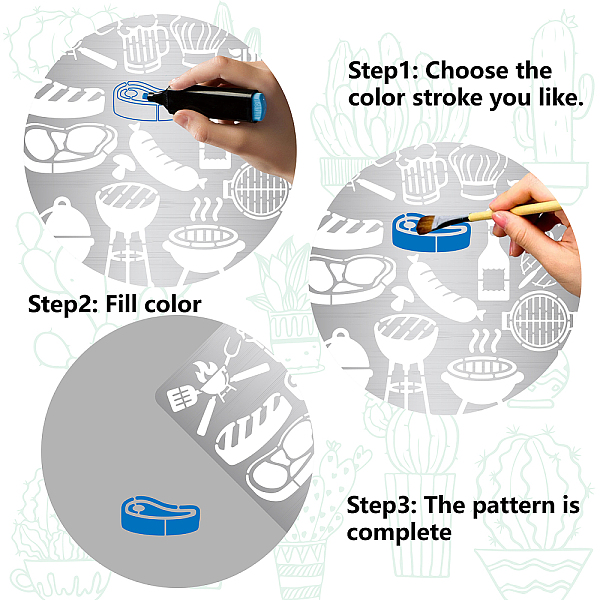 Step1: Choose the color stroke you like.

Step2: Fill color

Step3: The pattern is complete