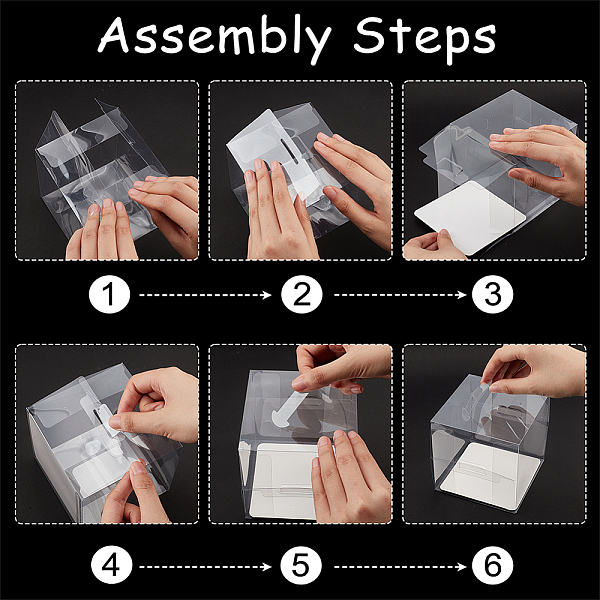 Assembly Steps

1 2 3

4 5 6