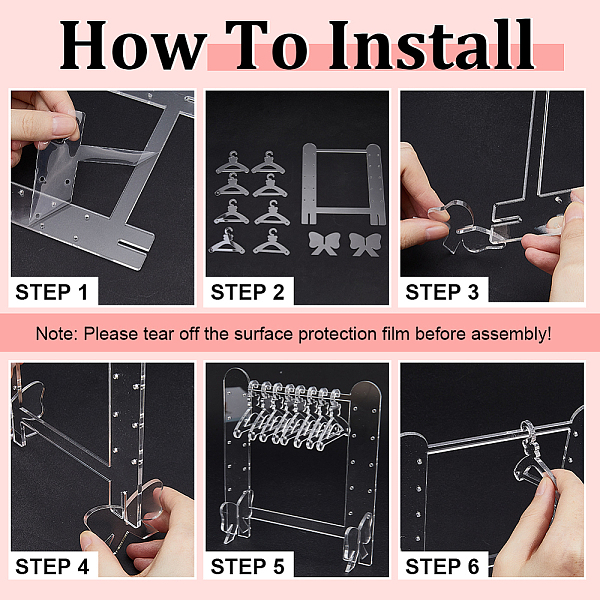 How To Install

STEP 1

STEP 2

STEP 3

Note: Please tear off the surface protection film before assembly!

STEP 4

STEP 5

STEP 6