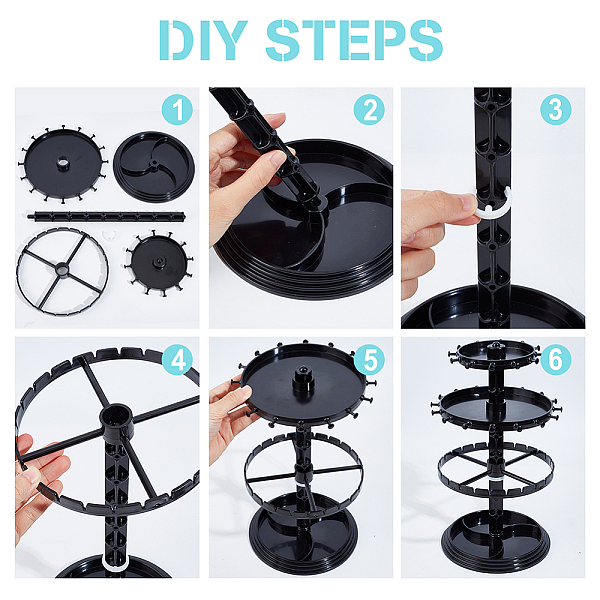 DIY STEPS

1

2

3

4

5

6