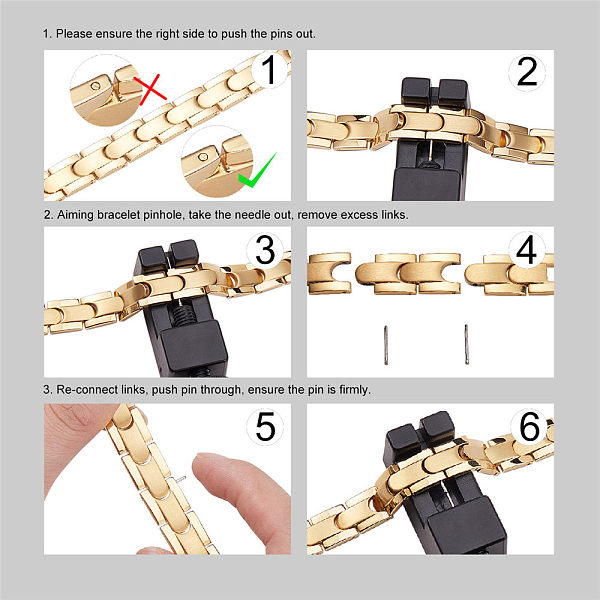 1. Please ensure the right side to push the pins out.

1

2

2. Aiming bracelet pinhole, take the needle out, remove excess links.

3

4

3. Re-connect links, push pin through, ensure the pin is firmly.

5

6