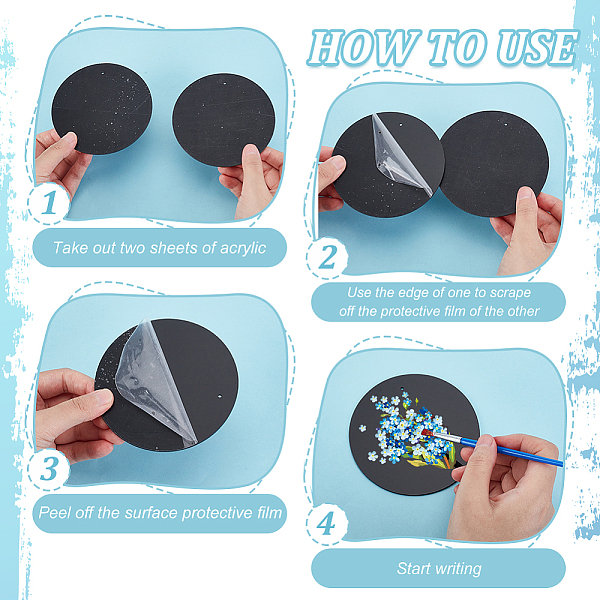 HOW TO USE

1

Take out two sheets of acrylic

2

Use the edge of one to scrape off the protective film of the other

3

Peel off the surface protective film

4

Start writing