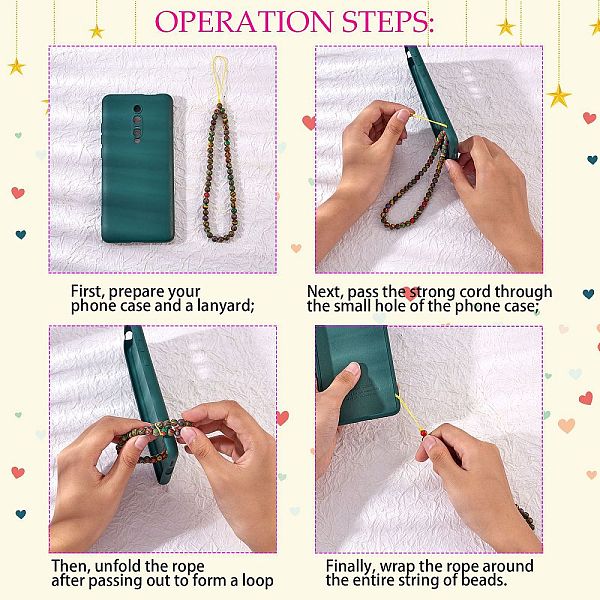 OPERATION STEPS:

First, prepare your phone case and a lanyard;

Next, pass the strong cord through the small hole of the phone case;

Then, unfold the rope after passing out to form a loop

Finally, wrap the rope around the entire string of beads.