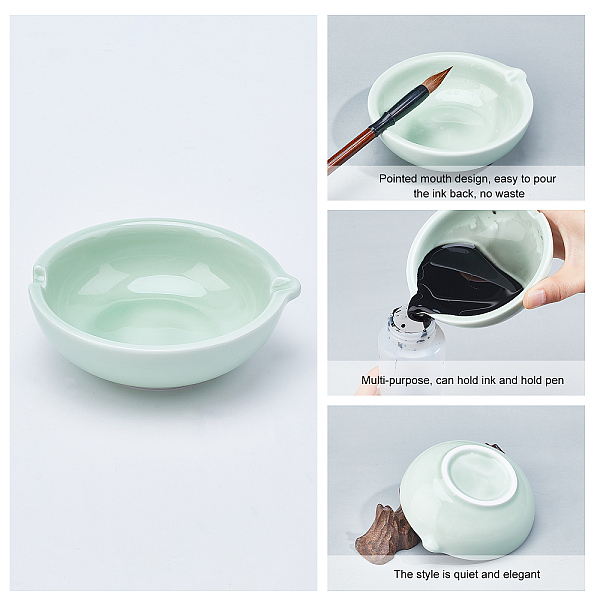 Pointed mouth design, easy to pour the ink back, no waste

Multi-purpose, can hold ink and hold pen

The style is quiet and elegant