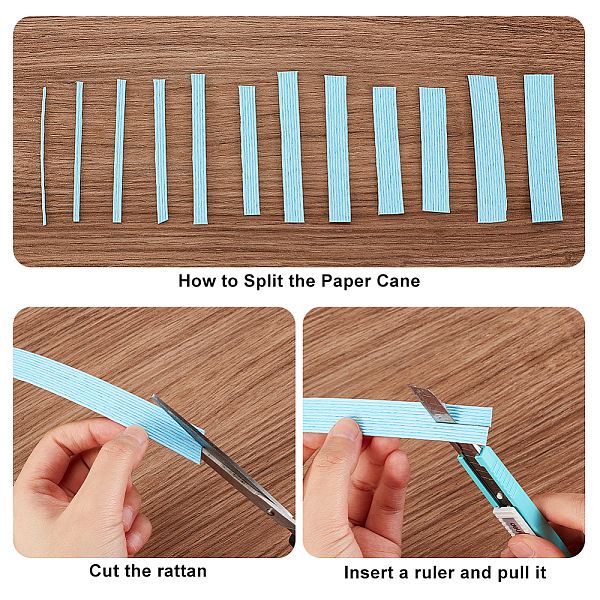 How to Split the Paper Cane

Cut the rattan

Insert a ruler and pull it