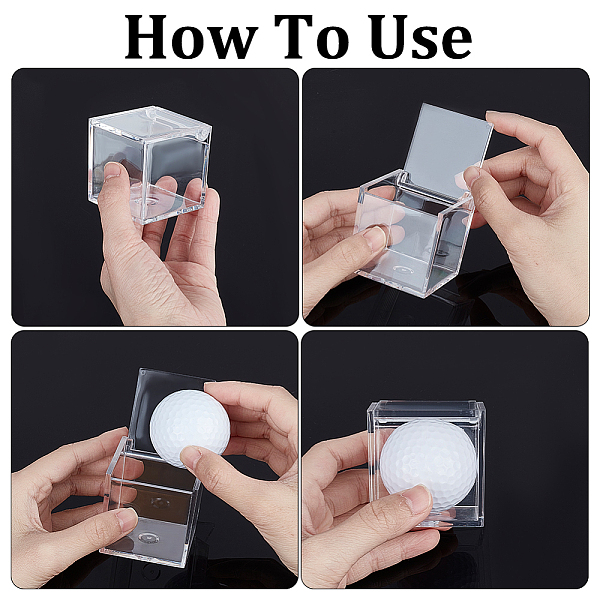 How To Use