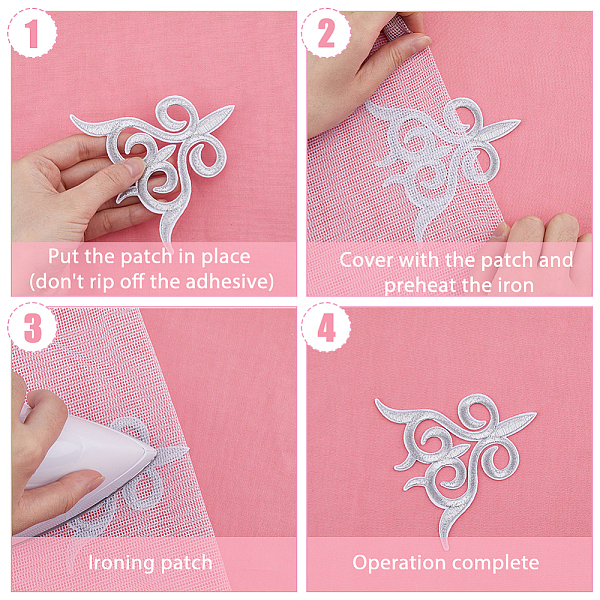 1
Put the patch in place (don't rip off the adhesive)

2
Cover with the patch and preheat the iron

3
Ironing patch

4
Operation complete