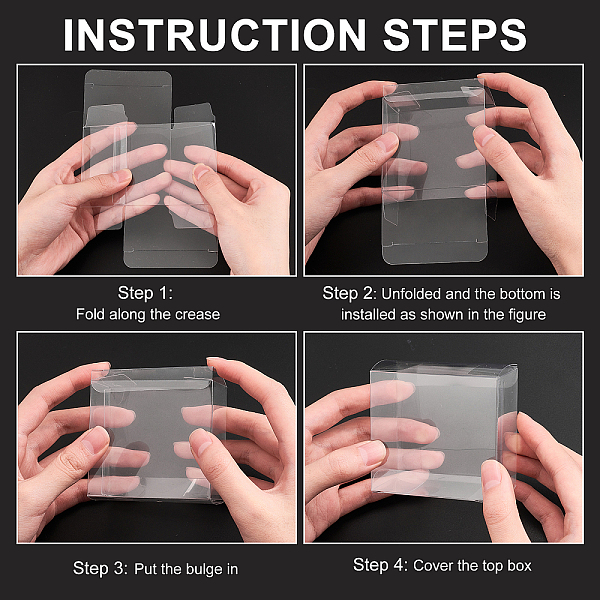 INSTRUCTION STEPS

Step 1:
Fold along the crease

Step 2: Unfolded and the bottom is installed as shown in the figure

Step 3: Put the bulge in

Step 4: Cover the top box