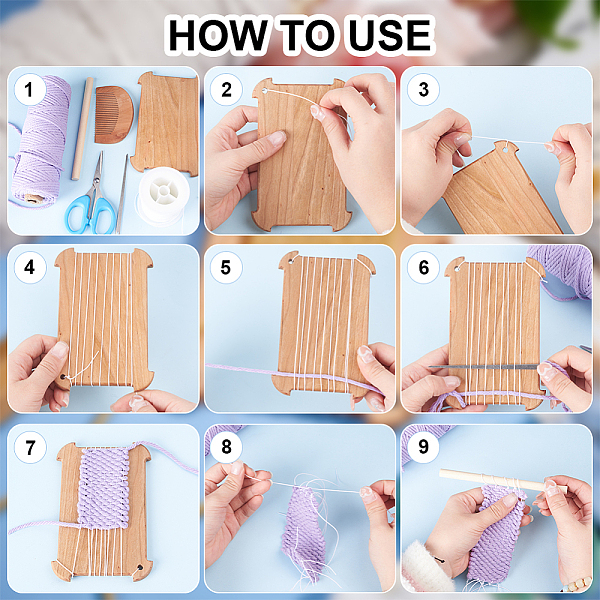 HOW TO USE

1

2

3

4

5

6

7

8

9