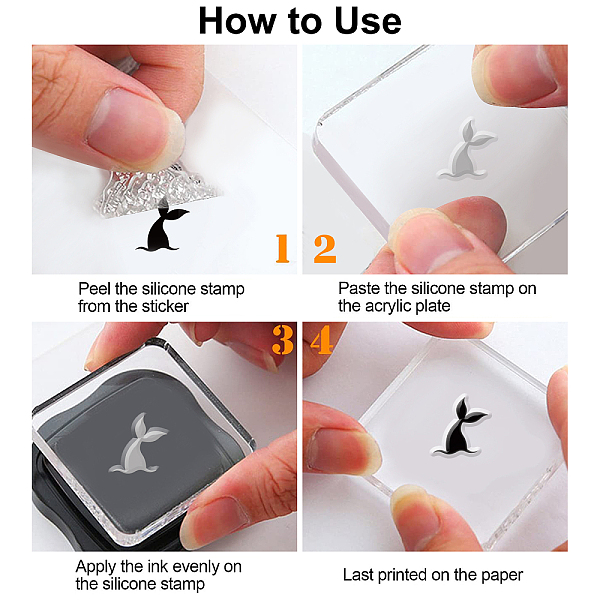 How to Use

1

Peel the silicone stamp from the sticker

2

Paste the silicone stamp on the acrylic plate

3

Apply the ink evenly on the silicone stamp

4

Last printed on the paper