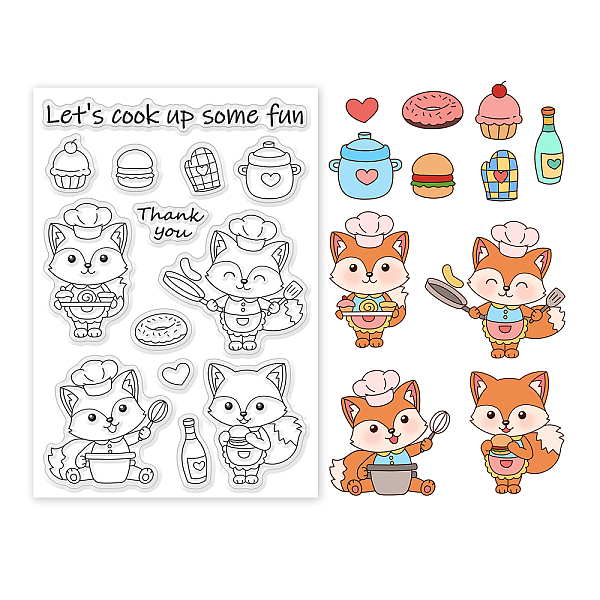 Let's cook up some fun

Thank you