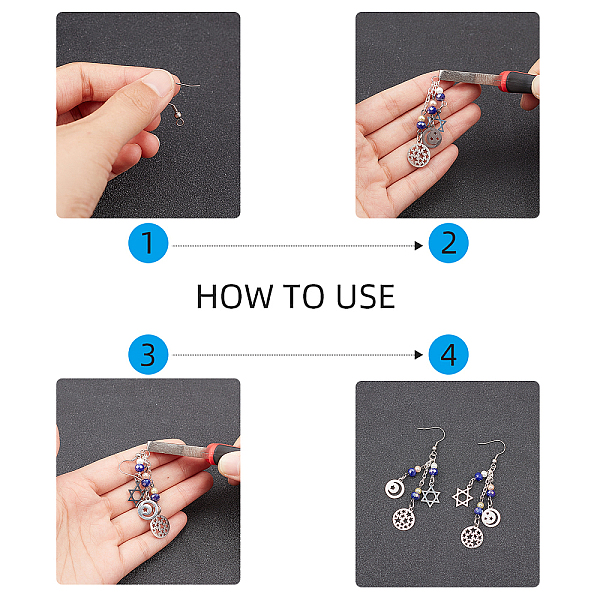 1

2

HOW TO USE

3

4