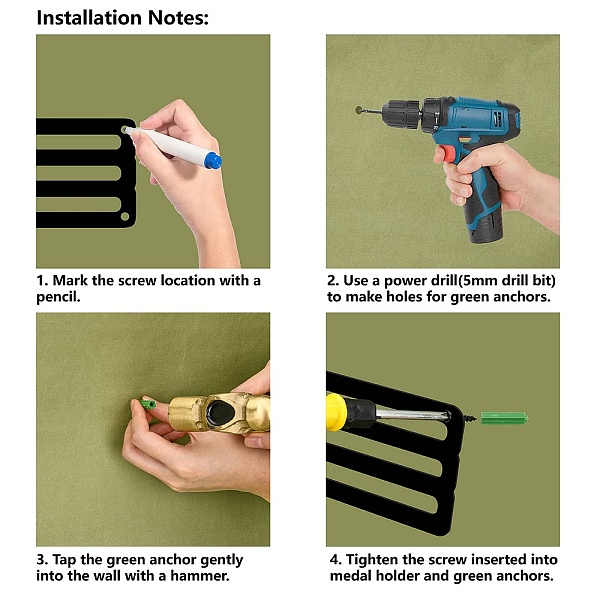 Installation Notes:

1. Mark the screw location with a pencil.

2. Use a power drill(5mm drill bit) to make holes for green anchors.

3. Tap the green anchor gently into the wall with a hammer.

4. Tighten the screw inserted into medal holder and green anchors.