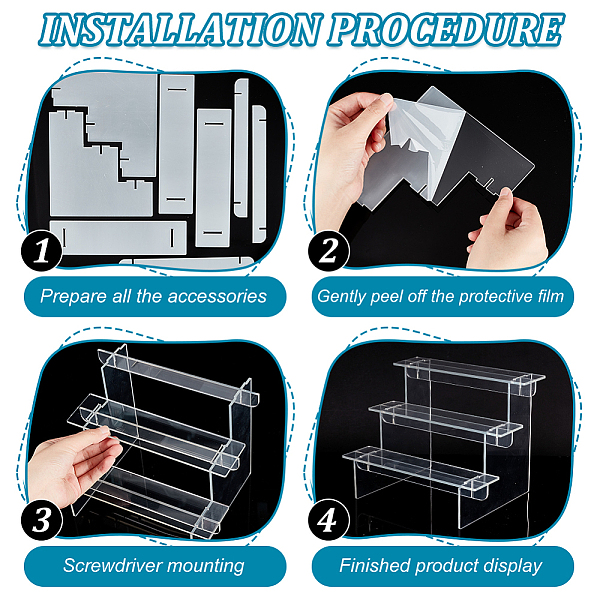 INSTALLATION PROCEDURE

1

Prepare all the accessories

2

Gently peel off the protective film

3

Screwdriver mounting

4

Finished product display