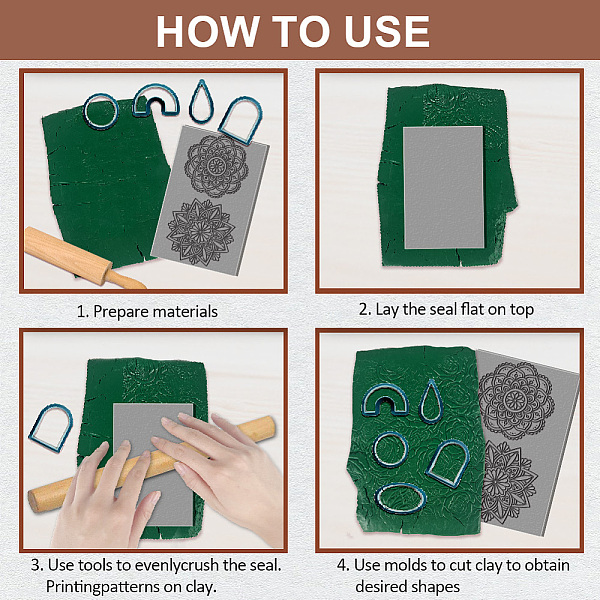 HOW TO USE

1. Prepare materials

2. Lay the seal flat on top

3. Use tools to evenlycrush the seal. Printingpatterns on clay.

4. Use molds to cut clay to obtain desired shapes