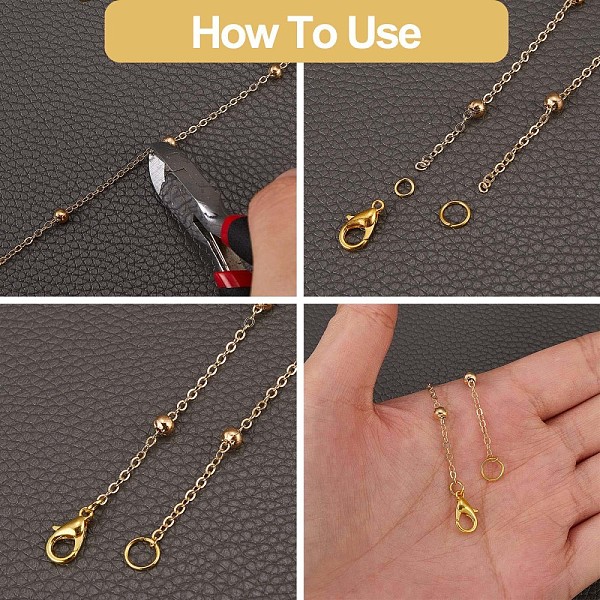 How To Use