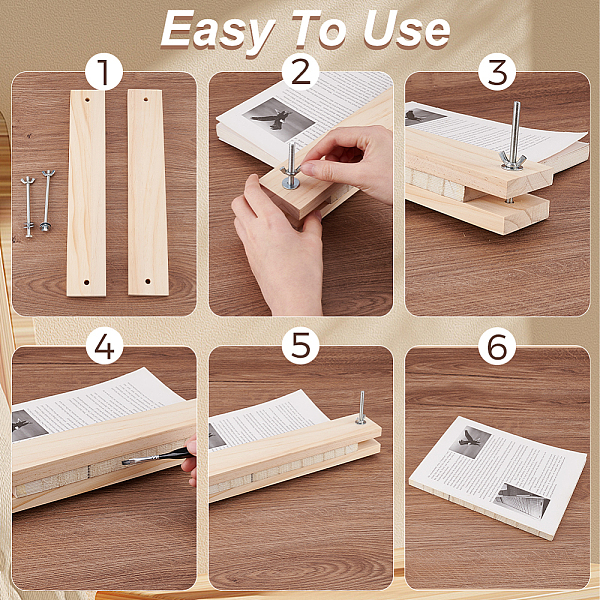 Easy To Use

1

2

3

4

5

6