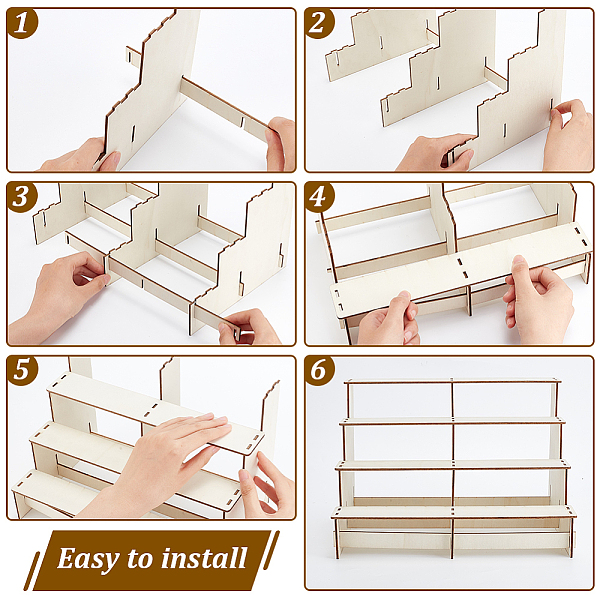 1

2

3

4

5

6

Easy to install