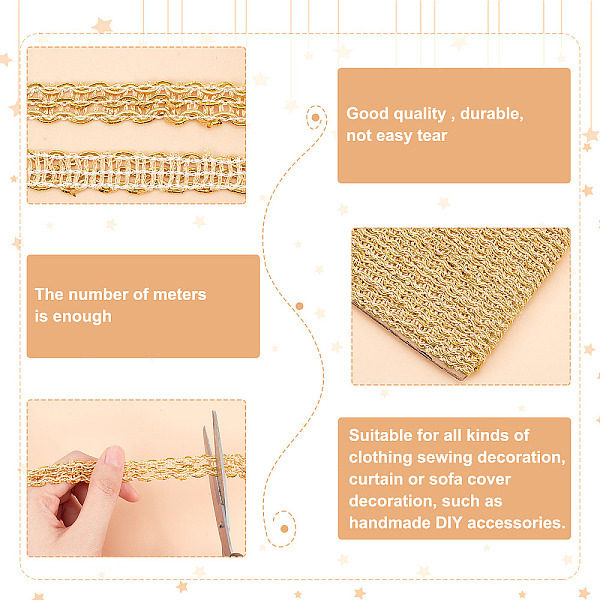 Good quality , durable, not easy tear

The number of meters is enough

Suitable for all kinds of clothing sewing decoration, curtain or sofa cover decoration, such as handmade DIY accessories.