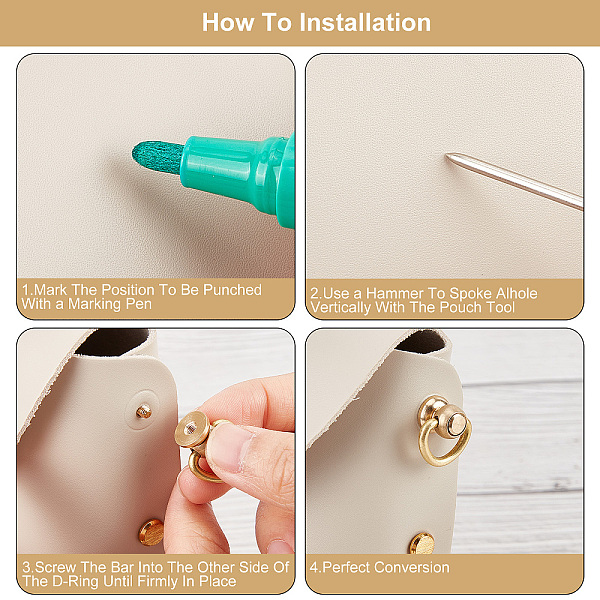 How To Installation

1.Mark The Position To Be Punched With a Marking Pen

2.Use a Hammer To Spoke Alhole Vertically With The Pouch Tool

3.Screw The Bar Into The Other Side Of The D-Ring Until Firmly In Place

4.Perfect Conversion