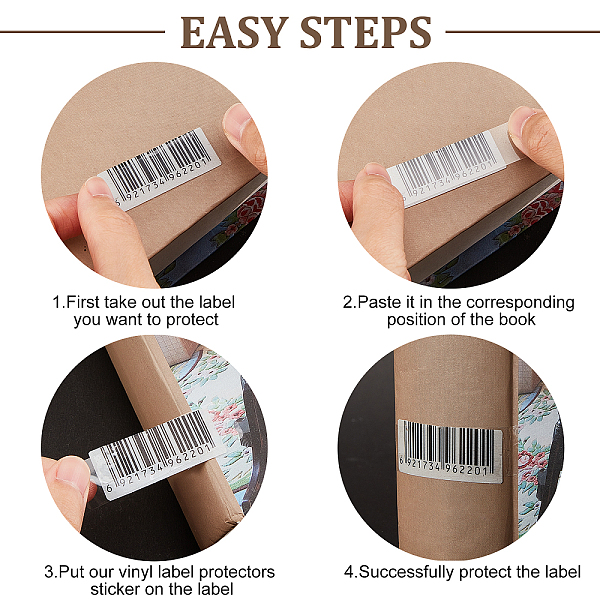 EASY STEPS

6 921734 962201

6 921734 962201

1.First take out the label you want to protect

2.Paste it in the corresponding position of the book

6 921734 962201

6 921734 962201

3.Put our vinyl label protectors sticker on the label

4.Successfully protect the label