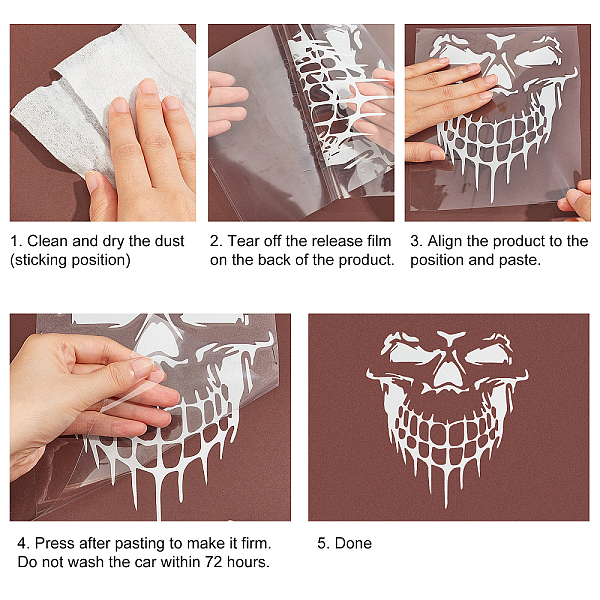 1. Clean and dry the dust (sticking position)

2. Tear off the release film on the back of the product.

3. Align the product to the position and paste.

4. Press after pasting to make it firm. Do not wash the car within 72 hours.

5. Done