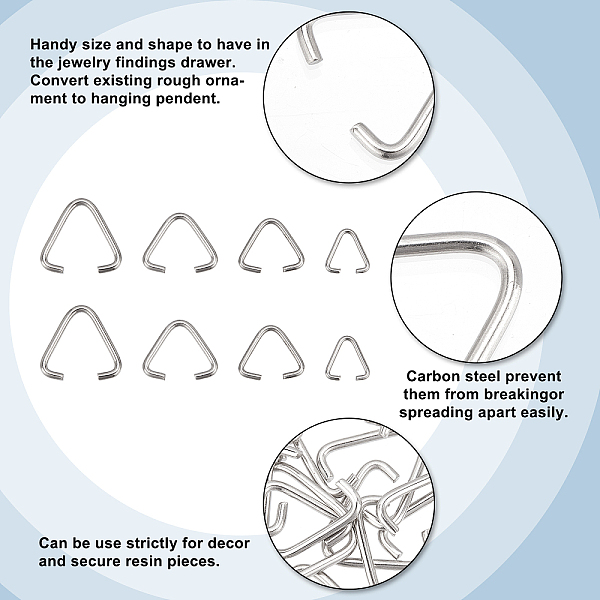 Handy size and shape to have in the jewelry findings drawer. Convert existing rough ornament to hanging pendent.

Carbon steel prevent them from breakingor spreading apart easily.

Can be use strictly for decor and secure resin pieces.