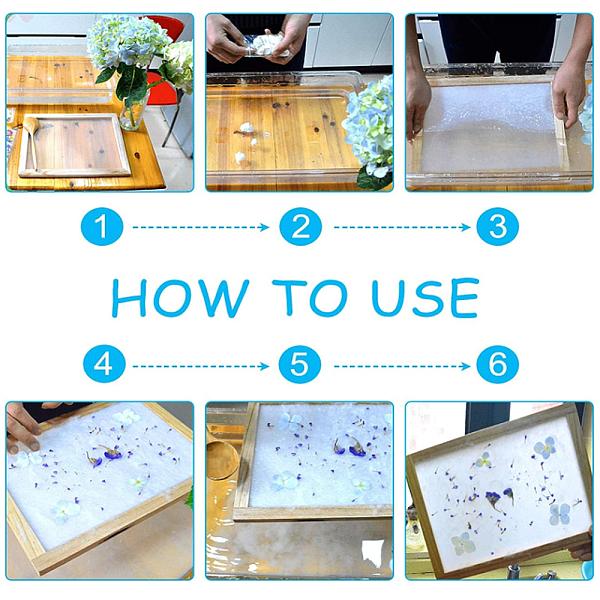 1 2 3

HOW TO USE

4 5 6