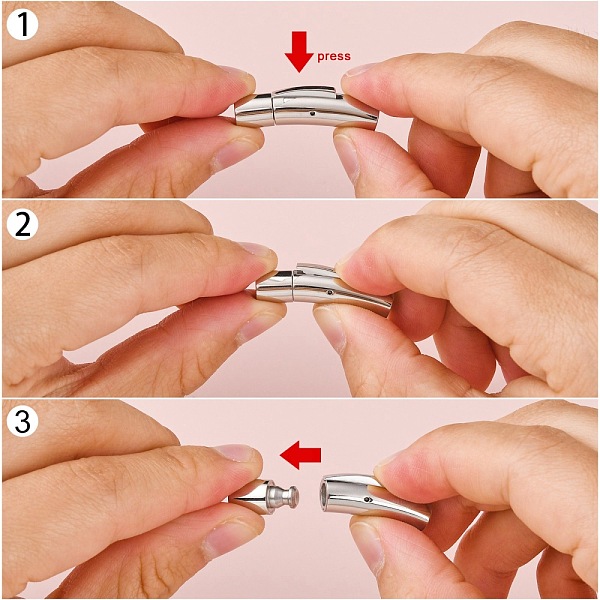 1
press
2
3