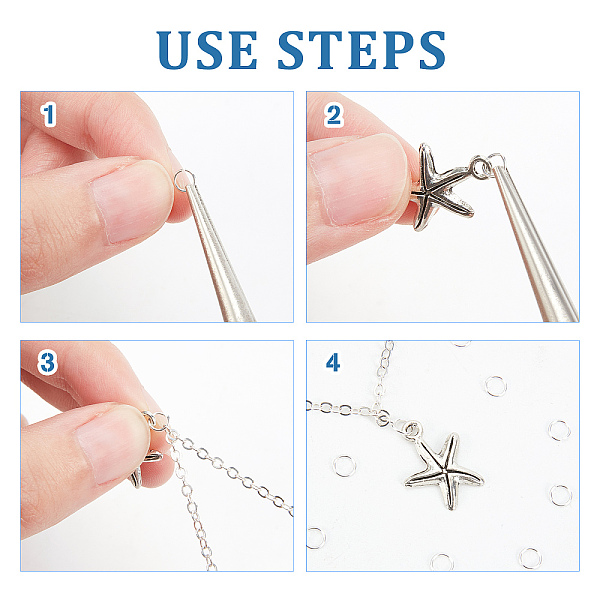 USE STEPS

1

2

3

4