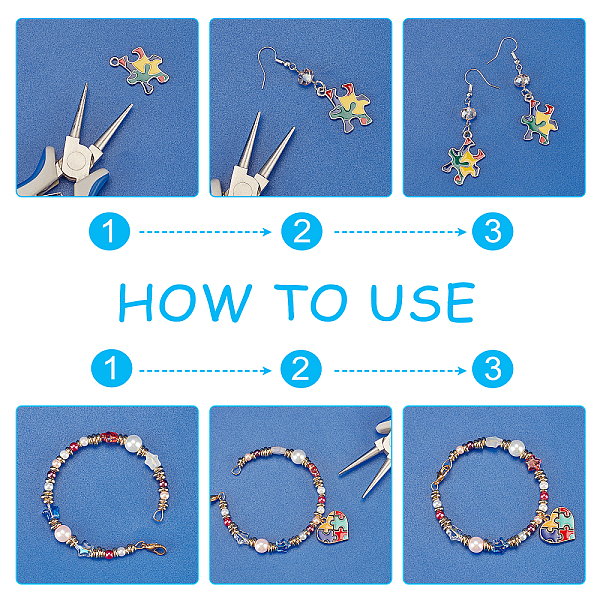 1 2 3

HOW TO USE

1 2 3