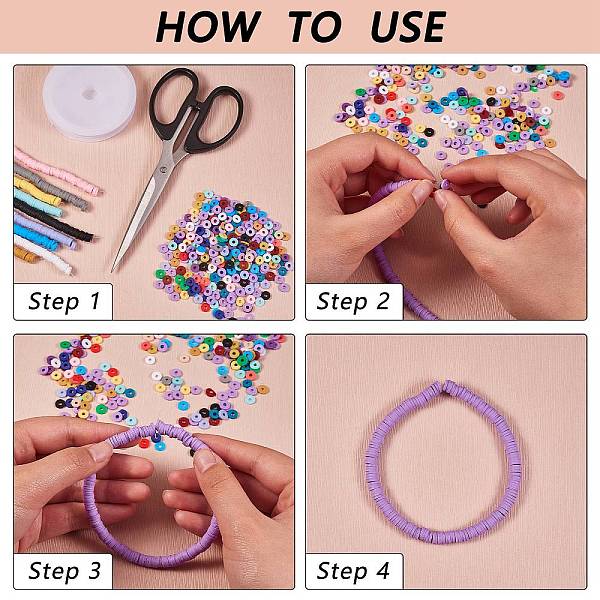 HOW TO USE

Step 1

Step 2

Step 3

Step 4