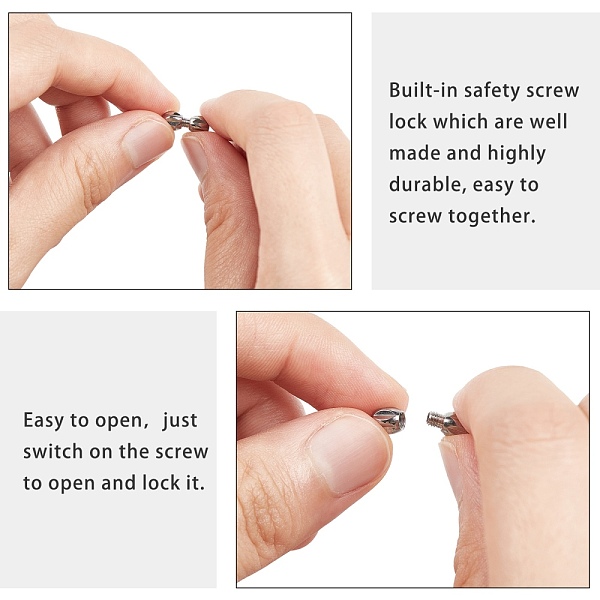 Built-in safety screw lock which are well made and highly durable, easy to screw together.

Easy to open, just switch on the screw to open and lock it.