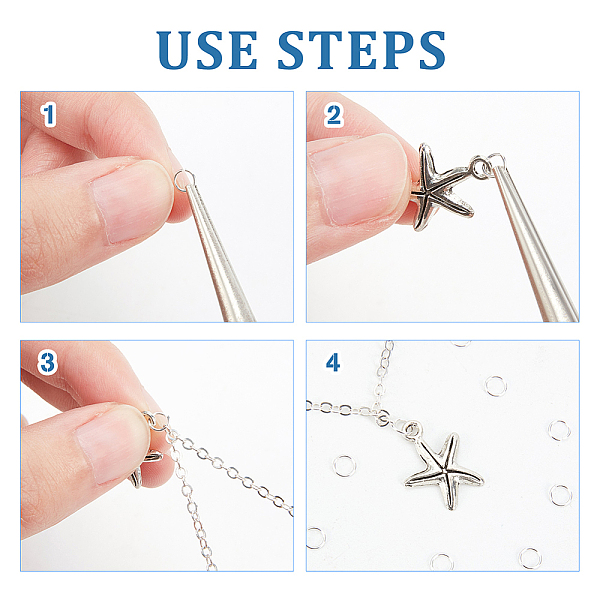 USE STEPS

1

2

3

4