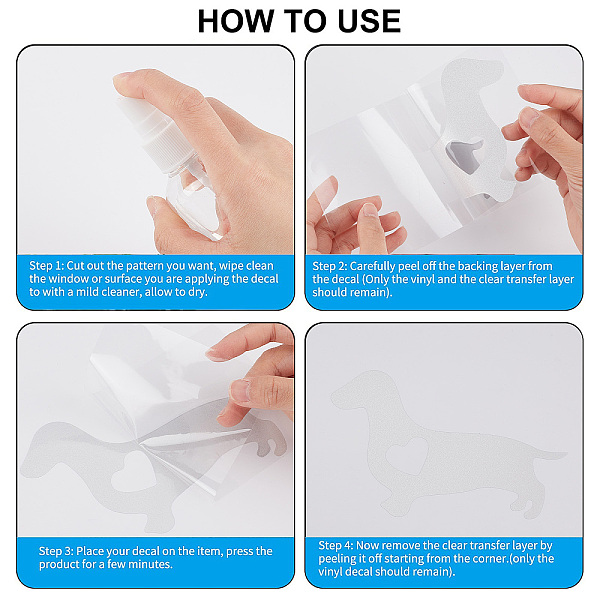 HOW TO USE

Step 1: Cut out the pattern you want, wipe clean the window or surface you are applying the decal to with a mild cleaner, allow to dry.

Step 2: Carefully peel off the backing layer from the decal (Only the vinyl and the clear transfer layer should remain).

Step 3: Place your decal on the item, press the product for a few minutes.

Step 4: Now remove the clear transfer layer by peeling it off starting from the corner.(only the vinyl decal should remain).