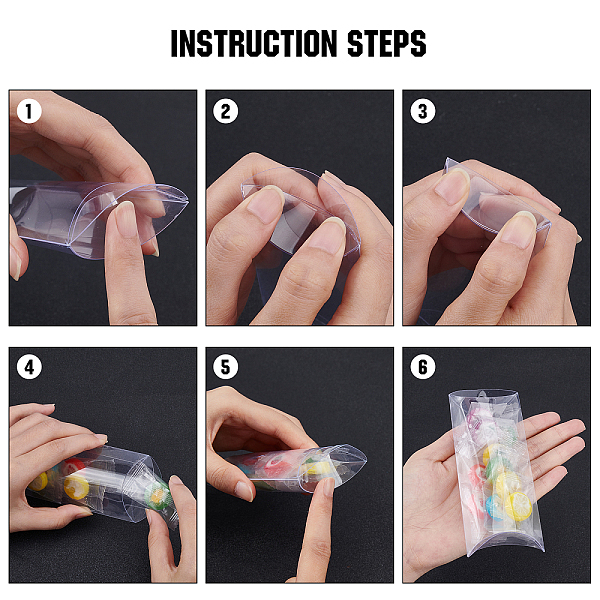 INSTRUCTION STEPS

1

2

3

4

5

6