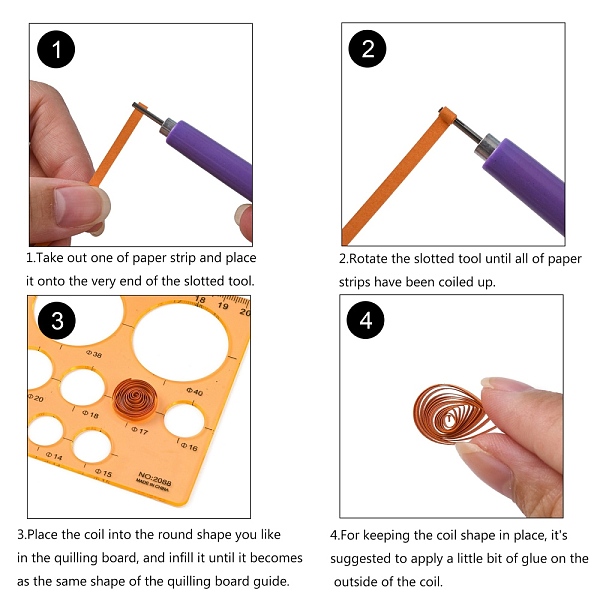 1

1.Take out one of paper strip and place it onto the very end of the slotted tool.

2

2.Rotate the slotted tool until all of paper strips have been coiled up.

3

18 19 20

Φ38

Φ40

Φ20

Φ18

Φ17

Φ16

Φ14

Φ15

NO:2088
MADE IN CHINA

3.Place the coil into the round shape you like in the quilling board, and infill it until it becomes as the same shape of the quilling board guide.

4

4.For keeping the coil shape in place, it's suggested to apply a little bit of glue on the outside of the coil.