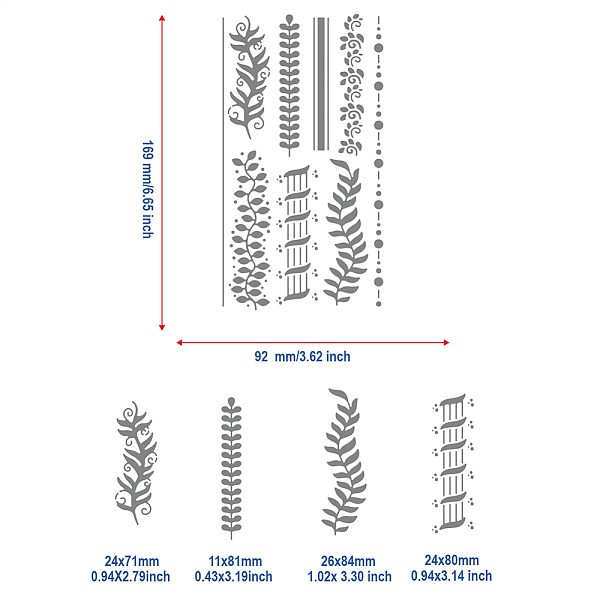 169 mm/6.65 inch

92 mm/3.62 inch

24x71mm
0.94X2.79inch

11x81mm
0.43x3.19inch

26x84mm
1.02x 3.30 inch

24x80mm
0.94x3.14 inch