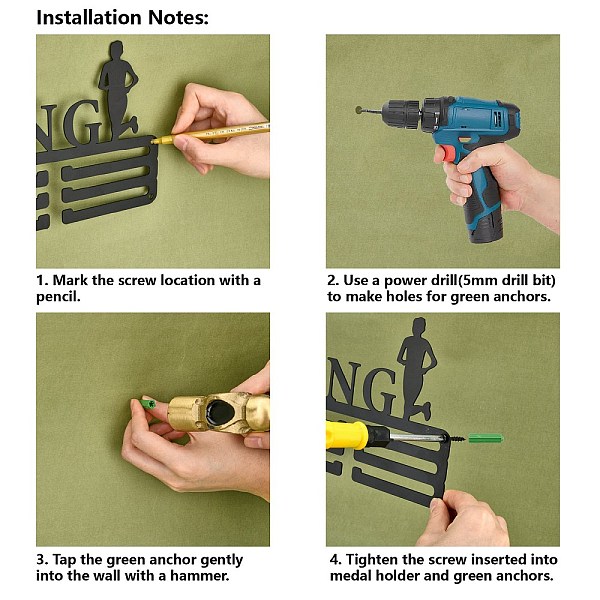 Installation Notes:

NG

1. Mark the screw location with a pencil.

2. Use a power drill(5mm drill bit) to make holes for green anchors.

3. Tap the green anchor gently into the wall with a hammer.

NG

4. Tighten the screw inserted into medal holder and green anchors.