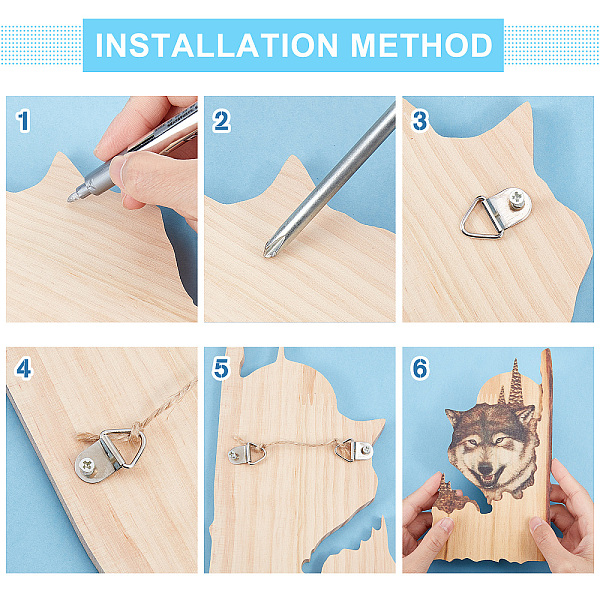 INSTALLATION METHOD

1

2

3

4

5

6