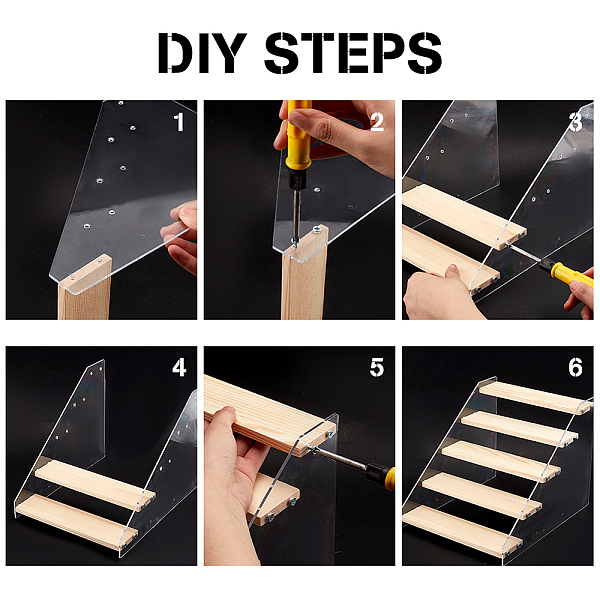 DIY STEPS

1

2

3

4

5

6