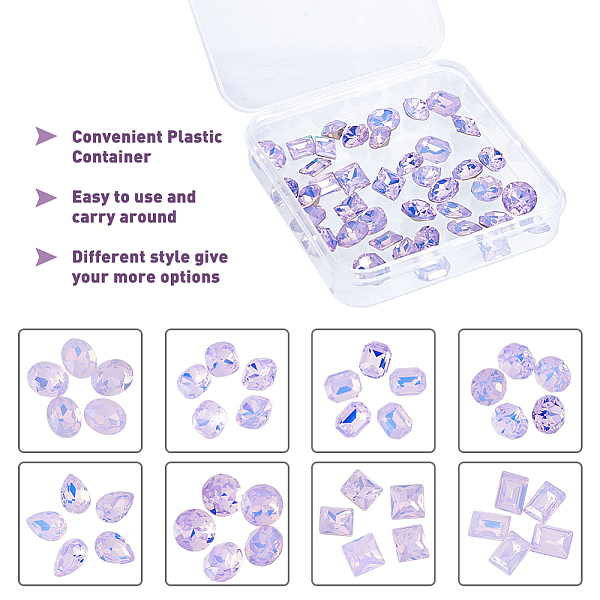 Convenient Plastic Container

Easy to use and carry around

Different style give your more options