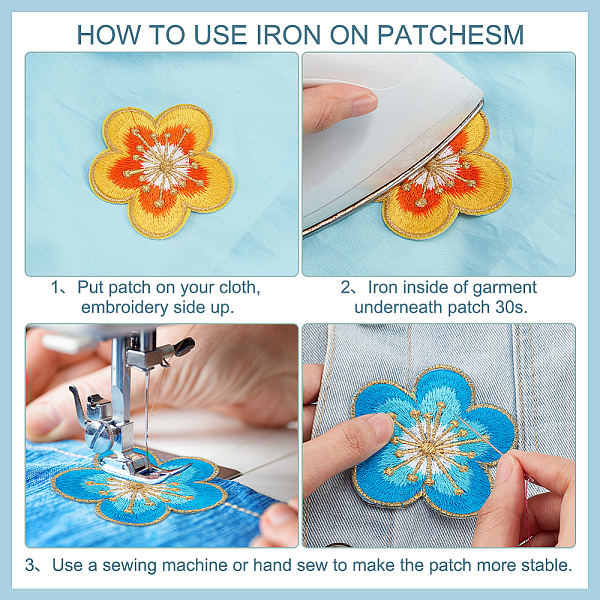 HOW TO USE IRON ON PATCHESM

1、Put patch on your cloth, embroidery side up.

2、Iron inside of garment underneath patch 30s.

3、Use a sewing machine or hand sew to make the patch more stable.