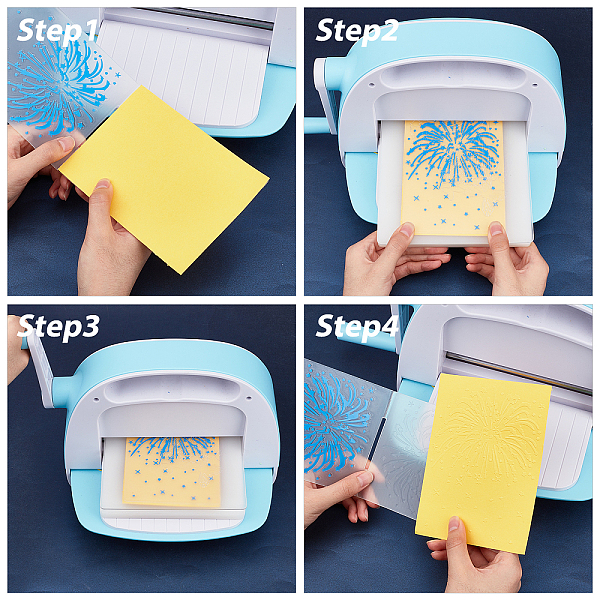 Step1

Step2

Step3

Step4