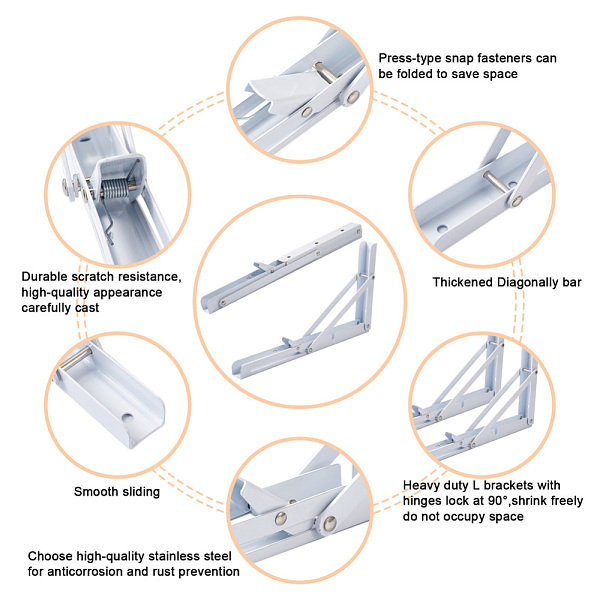 Press-type snap fasteners can be folded to save space

Durable scratch resistance, high-quality appearance carefully cast

Thickened Diagonally bar

Smooth sliding

Heavy duty L brackets with hinges lock at 90°,shrink freely do not occupy space

Choose high-quality stainless steel for anticorrosion and rust prevention