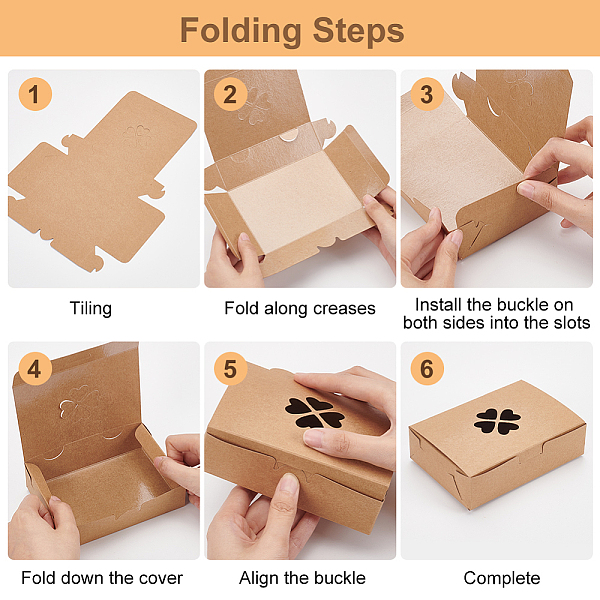 Folding Steps

1

Tiling

2

Fold along creases

3

Install the buckle on both sides into the slots

4

Fold down the cover

5

Align the buckle

6

Complete