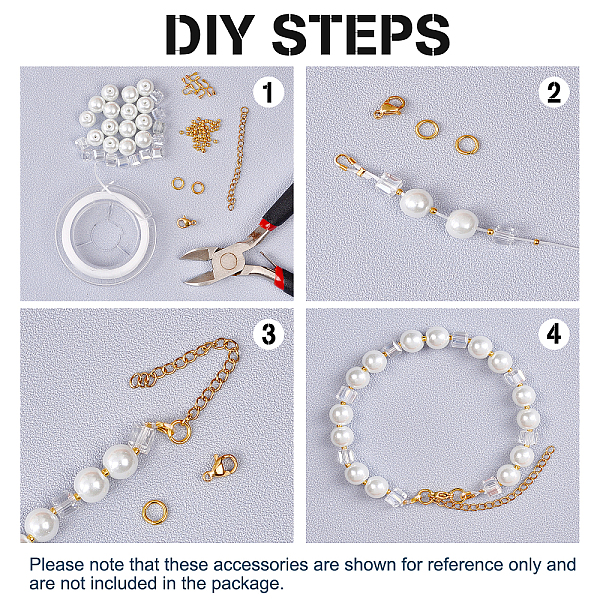 DIY STEPS

1

2

3

4

Please note that these accessories are shown for reference only and are not included in the package.