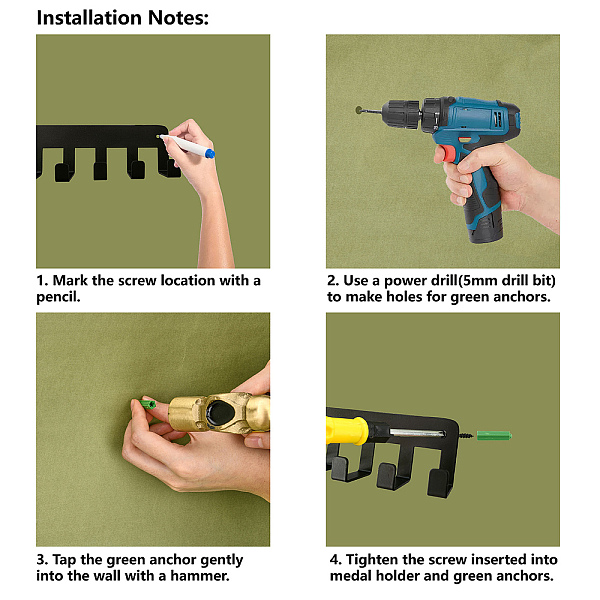 Installation Notes:

1. Mark the screw location with a pencil.

2. Use a power drill(5mm drill bit) to make holes for green anchors.

3. Tap the green anchor gently into the wall with a hammer.

4. Tighten the screw inserted into medal holder and green anchors.