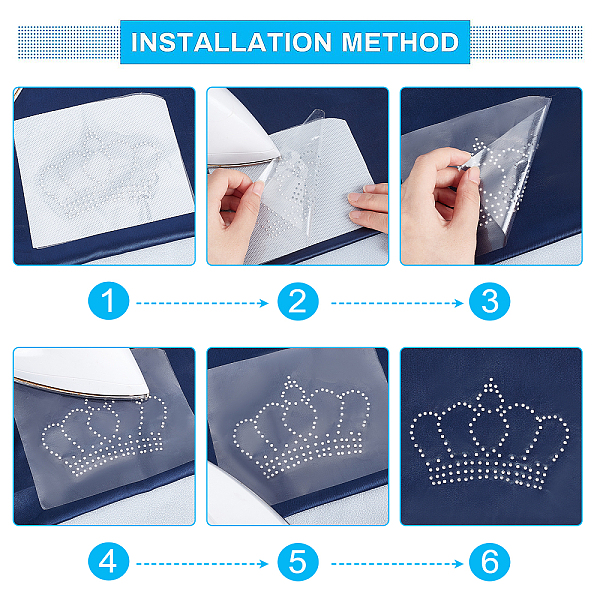 INSTALLATION METHOD

1 2 3

4 5 6